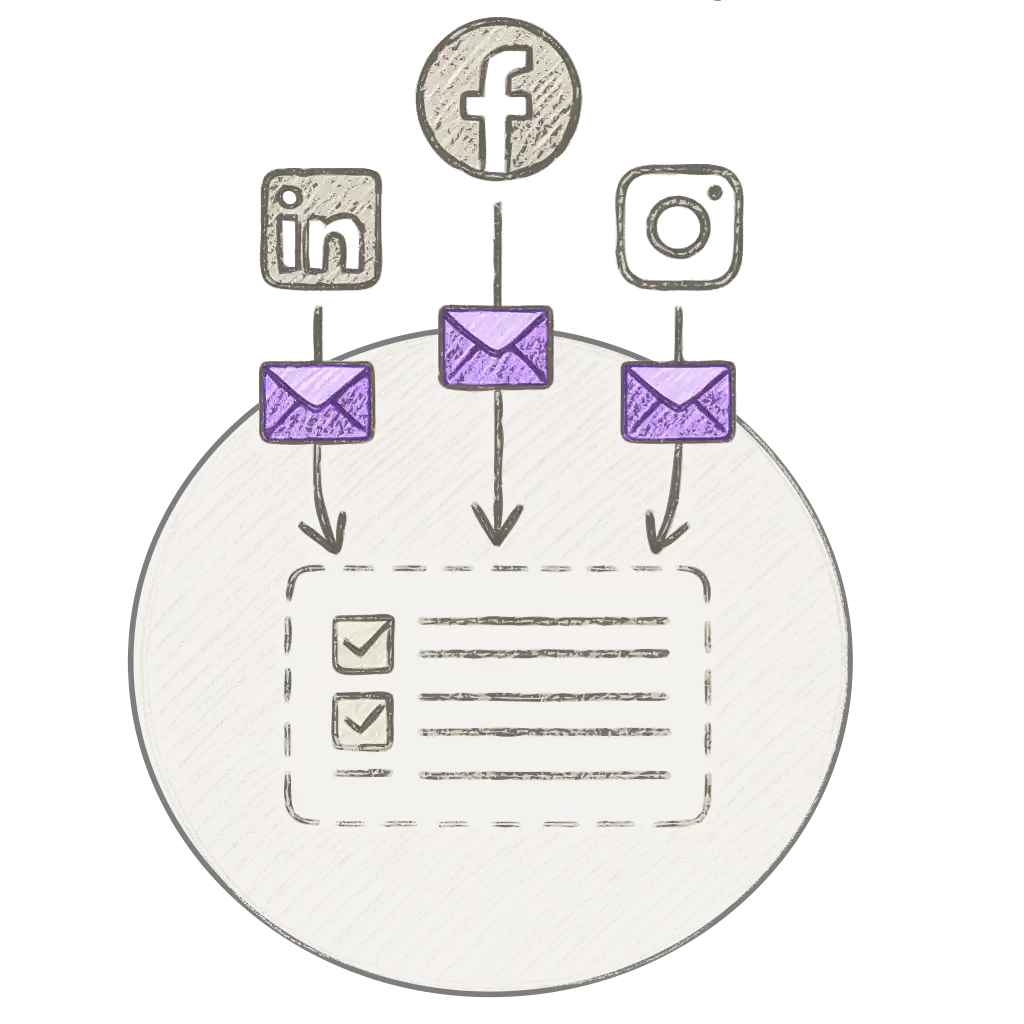 in
f